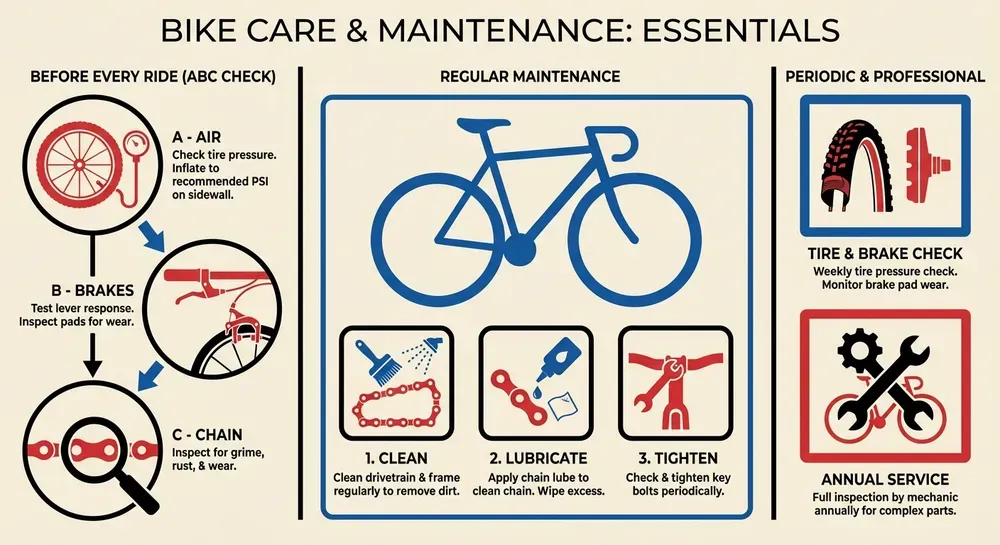 BIKE CARE & MAINTENANCE: ESSENTIALS

BEFORE EVERY RIDE (ABC CHECK)

A - AIR
Check tire pressure. Inflate to recommended PSI on sidewall.

B - BRAKES
Test lever response. Inspect pads for wear.

C - CHAIN
Inspect for grime, rust, & wear.

REGULAR MAINTENANCE

1. CLEAN
Clean drivetrain & frame regularly to remove dirt.

2. LUBRICATE
Apply chain lube to clean chain. Wipe excess.

3. TIGHTEN
Check & tighten key bolts periodically.

PERIODIC & PROFESSIONAL

TIRE & BRAKE CHECK
Weekly tire pressure check. Monitor brake pad wear.

ANNUAL SERVICE
Full inspection by mechanic annually for complex parts.